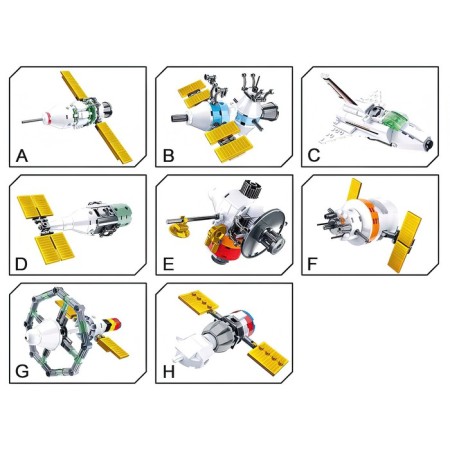 A

B

C

D

E

F

G

H