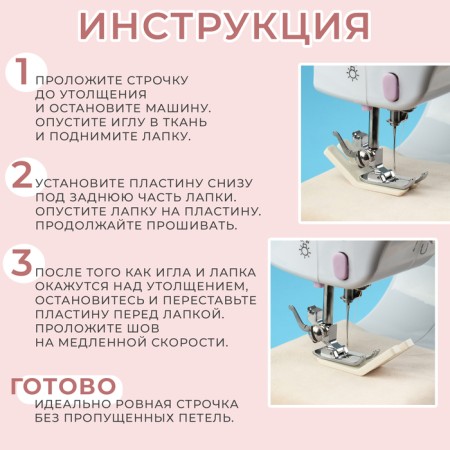 ИНСТРУКЦИЯ

1 ПРОЛОЖИТЕ СТРОЧКУ ДО УТОЛЩЕНИЯ И ОСТАНОВИТЕ МАШИНУ. ОПУСТИТЕ ИГЛУ В ТКАНЬ И ПОДНИМИТЕ ЛАПКУ.

2 УСТАНОВИТЕ ПЛАСТИНУ СНИЗУ ПОД ЗАДНЮЮ ЧАСТЬ ЛАПКИ. ОПУСТИТЕ ЛАПКУ НА ПЛАСТИНУ. ПРОДОЛЖАЙТЕ ПРОШИВАТЬ.

3 ПОСЛЕ ТОГО КАК ИГЛА И ЛАПКА ОКАЖУТСЯ НАД УТОЛЩЕНИЕМ, ОСТАНОВИТЕСЬ И ПЕРЕСТАВЬТЕ ПЛАСТИНУ ПЕРЕД ЛАПКОЙ. ПРОЛОЖИТЕ ШОВ НА МЕДЛЕННОЙ СКОРОСТИ.

ГОТОВО
ИДЕАЛЬНО РОВНАЯ СТРОЧКА БЕЗ ПРОПУЩЕННЫХ ПЕТЕЛЬ.