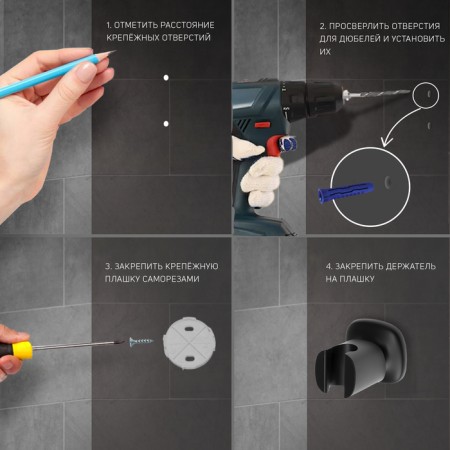 1. ОТМЕТИТЬ РАССТОЯНИЕ КРЕПЁЖНЫХ ОТВЕРСТИЙ

2. ПРОСВЕРЛИТЬ ОТВЕРСТИЯ ДЛЯ ДЮБЕЛЕЙ И УСТАНОВИТЬ ИХ

3. ЗАКРЕПИТЬ КРЕПЁЖНУЮ ПЛАШКУ САМОРЕЗАМИ

4. ЗАКРЕПИТЬ ДЕРЖАТЕЛЬ НА ПЛАШКУ