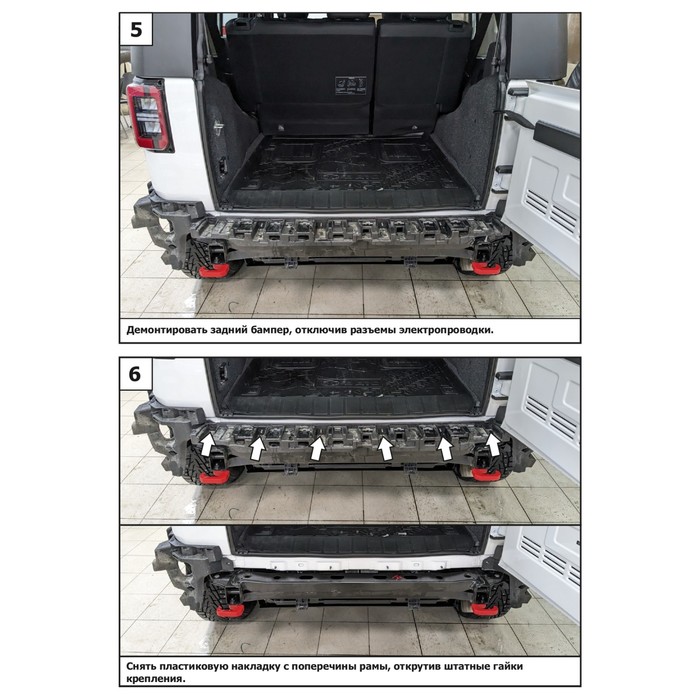 5

Демонтировать задний бампер, отключив разъемы электропроводки.

6

Снять пластиковую накладку с поперечины рамы, открутив штатные гайки крепления.