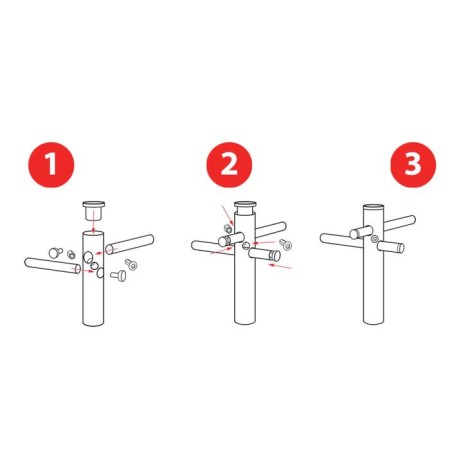 1

2

3