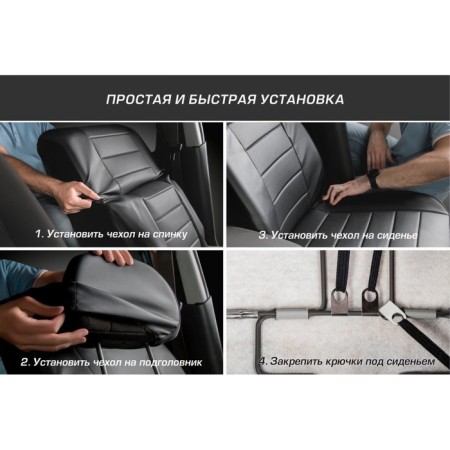 ПРОСТАЯ И БЫСТРАЯ УСТАНОВКА

1. Установить чехол на спинку

3. Установить чехол на сиденье

2. Установить чехол на подголовник

4. Закрепить крючки под сиденьем