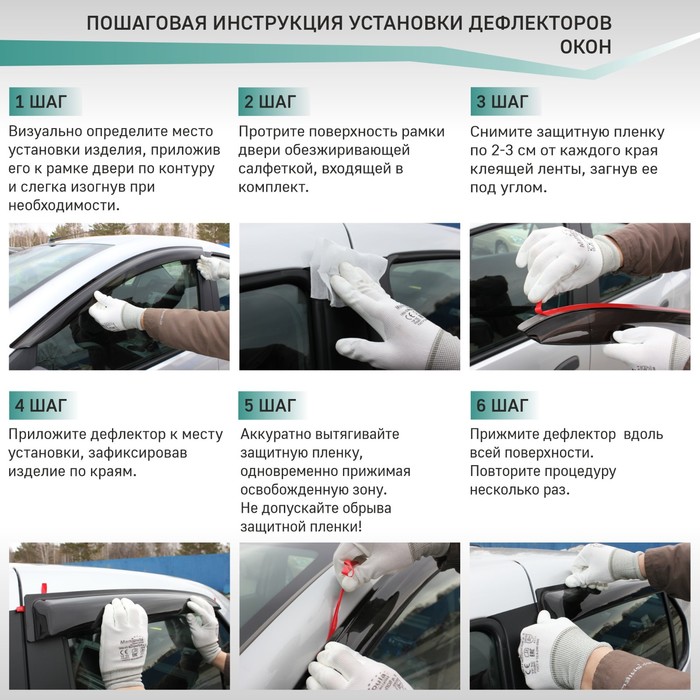 ПОШАГОВАЯ ИНСТРУКЦИЯ УСТАНОВКИ ДЕФЛЕКТОРОВ ОКОН

1 ШАГ

Визуально определите место установки изделия, приложив его к рамке двери по контуру и слегка изогнув при необходимости.

2 ШАГ

Протрите поверхность рамки двери обезжиривающей салфеткой, входящей в комплект.

3 ШАГ

Снимите защитную пленку по 2-3 см от каждого края клеящей ленты, загнув ее под углом.

4 ШАГ

Приложите дефлектор к месту установки, зафиксировав изделие по краям.

5 ШАГ

Аккуратно вытягивайте защитную пленку, одновременно прижимая освобожденную зону. Не допускайте обрыва защитной пленки!

6 ШАГ

Прижмите дефлектор вдоль всей поверхности. Повторите процедуру несколько раз.