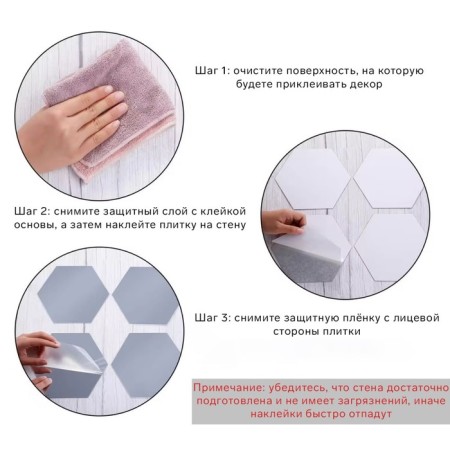 Шаг 1: очистите поверхность, на которую будете приклеивать декор

Шаг 2: снимите защитный слой с клейкой основы, а затем наклейте плитку на стену

Шаг 3: снимите защитную плёнку с лицевой стороны плитки

Примечание: убедитесь, что стена достаточно подготовлена и не имеет загрязнений, иначе наклейки быстро отпадут