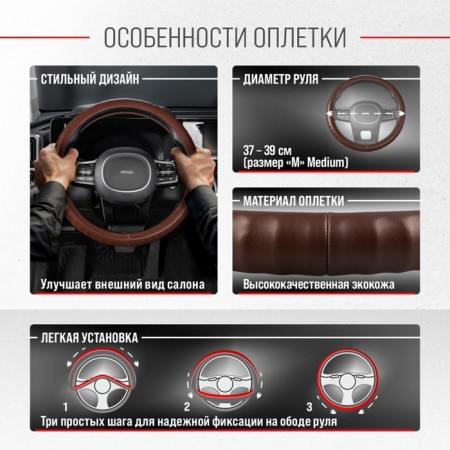 ОСОБЕННОСТИ ОПЛЕТКИ

СТИЛЬНЫЙ ДИЗАЙН

Улучшает внешний вид салона

ДИАМЕТР РУЛЯ

37 – 39 см
(размер «M» Medium)

МАТЕРИАЛ ОПЛЕТКИ

Высококачественная экокожа

ЛЕГКАЯ УСТАНОВКА

1

2

3

Три простых шага для надежной фиксации на ободе руля