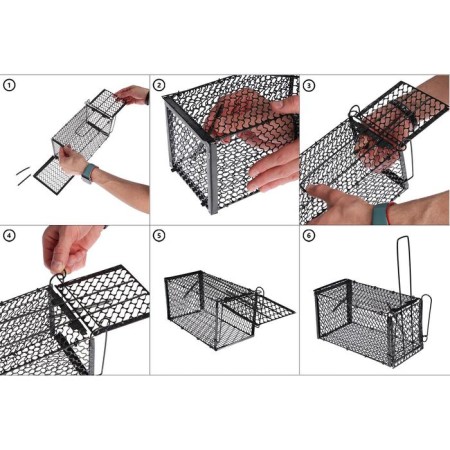 1

2

3

4

5

6