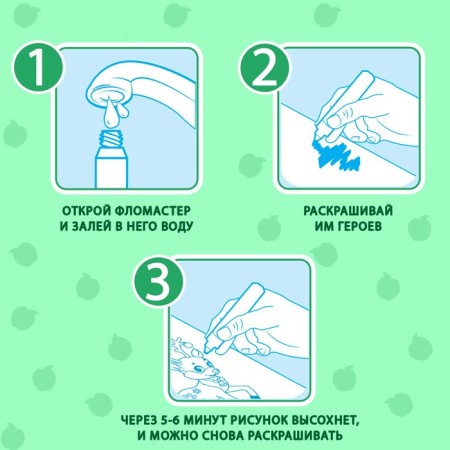 1

ОТКРОЙ ФЛОМАСТЕР И ЗАЛЕЙ В НЕГО ВОДУ

2

РАСКРАШИВАЙ ИМ ГЕРОЕВ

3

ЧЕРЕЗ 5-6 МИНУТ РИСУНОК ВЫСОХНЕТ, И МОЖНО СНОВА РАСКРАШИВАТЬ