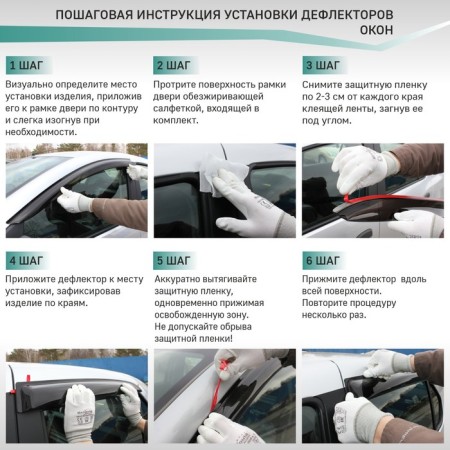 ПОШАГОВАЯ ИНСТРУКЦИЯ УСТАНОВКИ ДЕФЛЕКТОРОВ ОКОН

1 ШАГ

Визуально определите место установки изделия, приложив его к рамке двери по контуру и слегка изогнув при необходимости.

2 ШАГ

Протрите поверхность рамки двери обезжиривающей салфеткой, входящей в комплект.

3 ШАГ

Снимите защитную пленку по 2-3 см от каждого края клеящей ленты, загнув ее под углом.

4 ШАГ

Приложите дефлектор к месту установки, зафиксировав изделие по краям.

5 ШАГ

Аккуратно вытягивайте защитную пленку, одновременно прижимая освобожденную зону. Не допускайте обрыва защитной пленки!

6 ШАГ

Прижмите дефлектор вдоль всей поверхности. Повторите процедуру несколько раз.