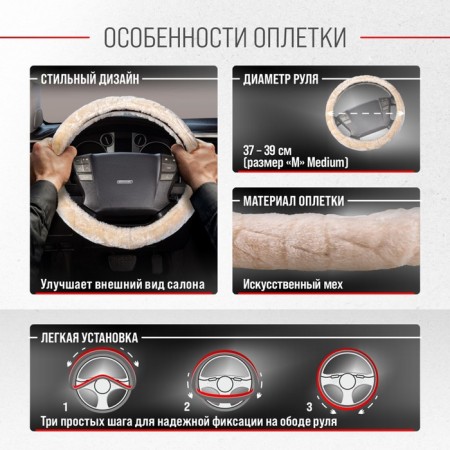 ОСОБЕННОСТИ ОПЛЕТКИ

СТИЛЬНЫЙ ДИЗАЙН

Улучшает внешний вид салона

ДИАМЕТР РУЛЯ

37 – 39 см
(размер «M» Medium)

МАТЕРИАЛ ОПЛЕТКИ

Искусственный мех

ЛЕГКАЯ УСТАНОВКА

1

2

3

Три простых шага для надежной фиксации на ободе руля