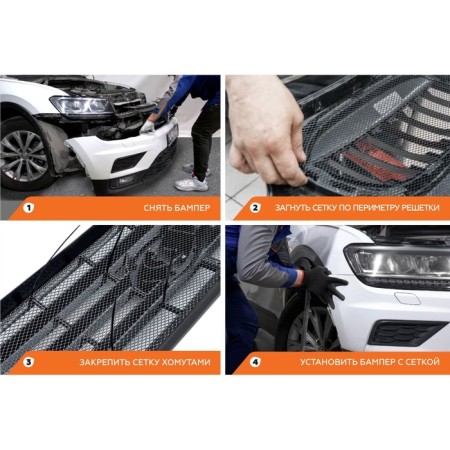 1 СНЯТЬ БАМПЕР

2 ЗАГНУТЬ СЕТКУ ПО ПЕРИМЕТРУ РЕШЕТКИ

3 ЗАКРЕПИТЬ СЕТКУ ХОМУТАМИ

4 УСТАНОВИТЬ БАМПЕР С СЕТКОЙ