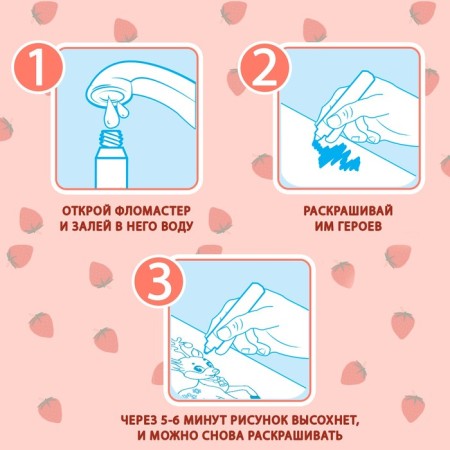 1

ОТКРОЙ ФЛОМАСТЕР И ЗАЛЕЙ В НЕГО ВОДУ

2

РАСКРАШИВАЙ ИМ ГЕРОЕВ

3

ЧЕРЕЗ 5-6 МИНУТ РИСУНОК ВЫСОХНЕТ, И МОЖНО СНОВА РАСКРАШИВАТЬ