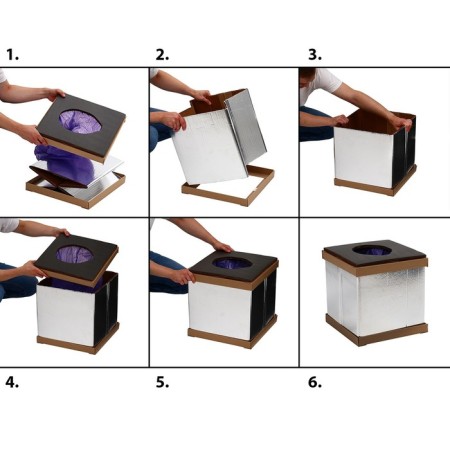 1.

2.

3.

4.

5.

6.