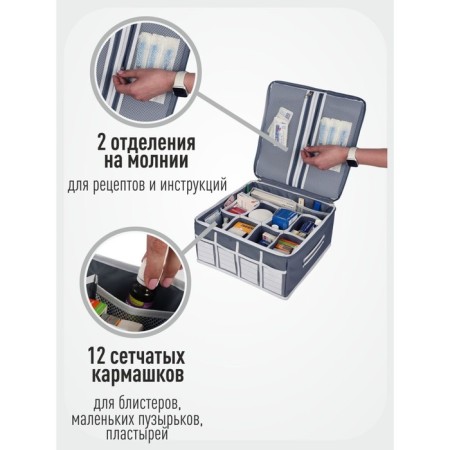 2 отделения на молнии

для рецептов и инструкций

12 сетчатых кармашков

для блистеров, маленьких пузырьков, пластырей