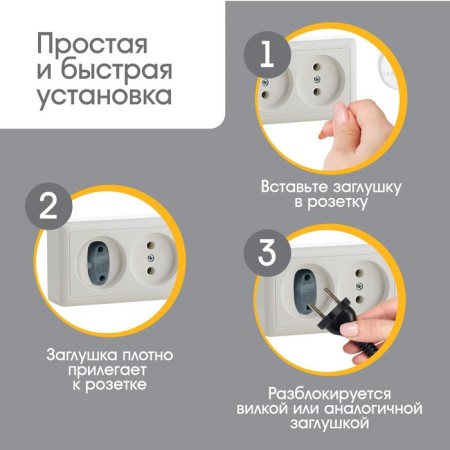 Простая и быстрая установка

1

Вставьте заглушку в розетку

2

Заглушка плотно прилегает к розетке

3

Разблокируется вилкой или аналогичной заглушкой