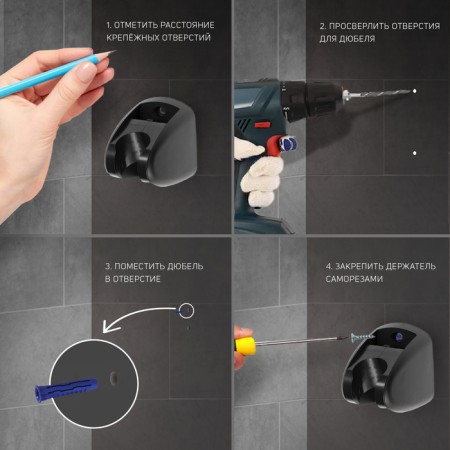 1. ОТМЕТИТЬ РАССТОЯНИЕ КРЕПЁЖНЫХ ОТВЕРСТИЙ

2. ПРОСВЕРЛИТЬ ОТВЕРСТИЯ ДЛЯ ДЮБЕЛЯ

3. ПОМЕСТИТЬ ДЮБЕЛЬ В ОТВЕРСТИЕ

4. ЗАКРЕПИТЬ ДЕРЖАТЕЛЬ САМОРЕЗАМИ