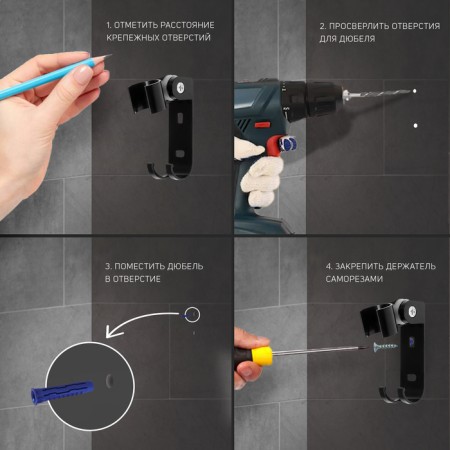 1. ОТМЕТИТЬ РАССТОЯНИЕ КРЕПЕЖНЫХ ОТВЕРСТИЙ

2. ПРОСВЕРЛИТЬ ОТВЕРСТИЯ ДЛЯ ДЮБЕЛЯ

3. ПОМЕСТИТЬ ДЮБЕЛЬ В ОТВЕРСТИЕ

4. ЗАКРЕПИТЬ ДЕРЖАТЕЛЬ САМОРЕЗАМИ