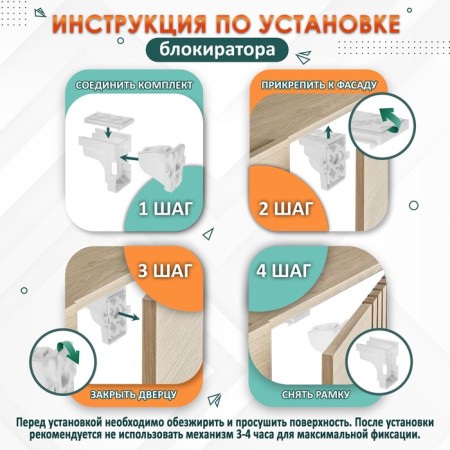 ИНСТРУКЦИЯ ПО УСТАНОВКЕ

блокиратора

СОЕДИНИТЬ КОМПЛЕКТ

1 ШАГ

ПРИКРЕПИТЬ К ФАСАДУ

2 ШАГ

3 ШАГ

ЗАКРЫТЬ ДВЕРЦУ

4 ШАГ

СНЯТЬ РАМКУ

Перед установкой необходимо обезжирить и просушить поверхность. После установки рекомендуется не использовать механизм 3-4 часа для максимальной фиксации.