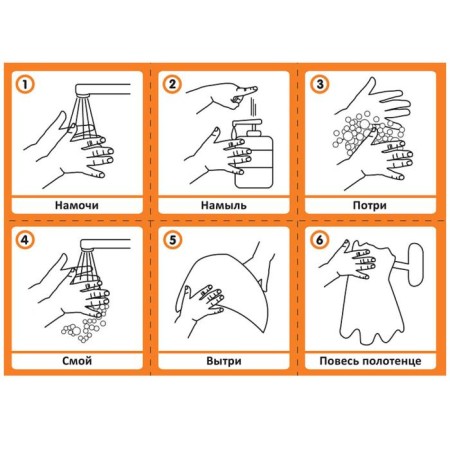 1
Намочи

2
Намыль

3
Потри

4
Смой

5
Вытри

6
Повесь полотенце