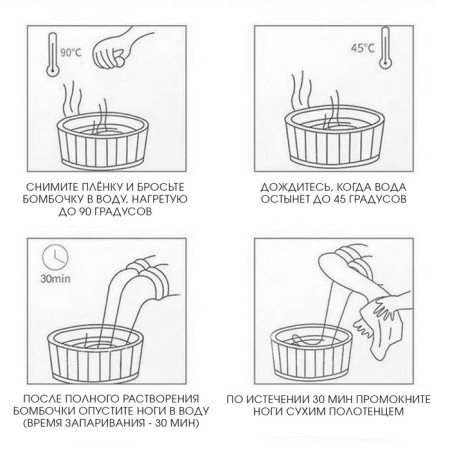 90°C

СНИМИТЕ ПЛЁНКУ И БРОСЬТЕ БОМБОЧКУ В ВОДУ, НАГРЕТУЮ ДО 90 ГРАДУСОВ

45°C

ДОЖДИТЕСЬ, КОГДА ВОДА ОСТЫНЕТ ДО 45 ГРАДУСОВ

30min

ПОСЛЕ ПОЛНОГО РАСТВОРЕНИЯ БОМБОЧКИ ОПУСТИТЕ НОГИ В ВОДУ (ВРЕМЯ ЗАПАРИВАНИЯ - 30 МИН)

ПО ИСТЕЧЕНИИ 30 МИН ПРОМОКНИТЕ НОГИ СУХИМ ПОЛОТЕНЦЕМ