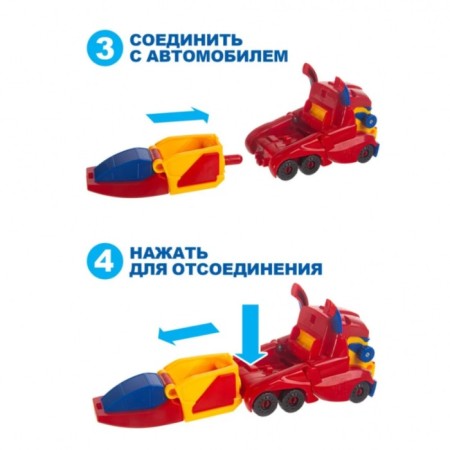 3 СОЕДИНИТЬ С АВТОМОБИЛЕМ

4 НАЖАТЬ ДЛЯ ОТСОЕДИНЕНИЯ