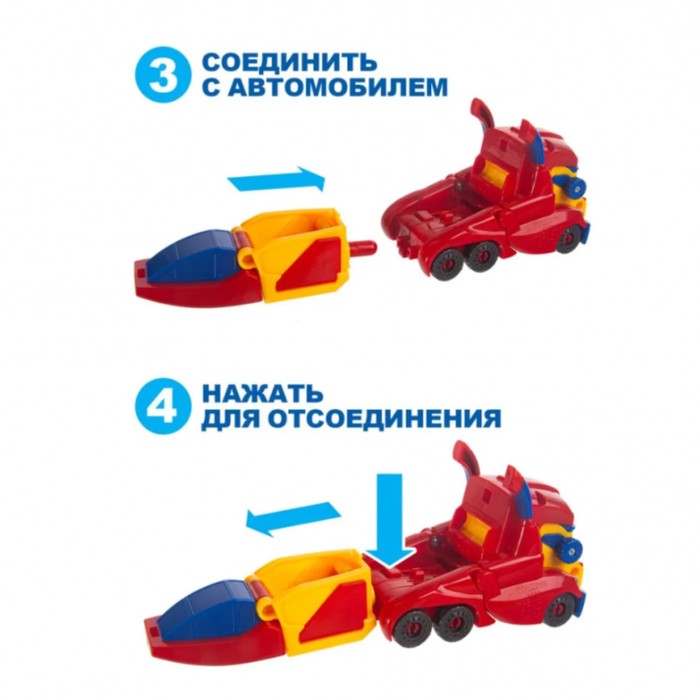 3 СОЕДИНИТЬ С АВТОМОБИЛЕМ

4 НАЖАТЬ ДЛЯ ОТСОЕДИНЕНИЯ