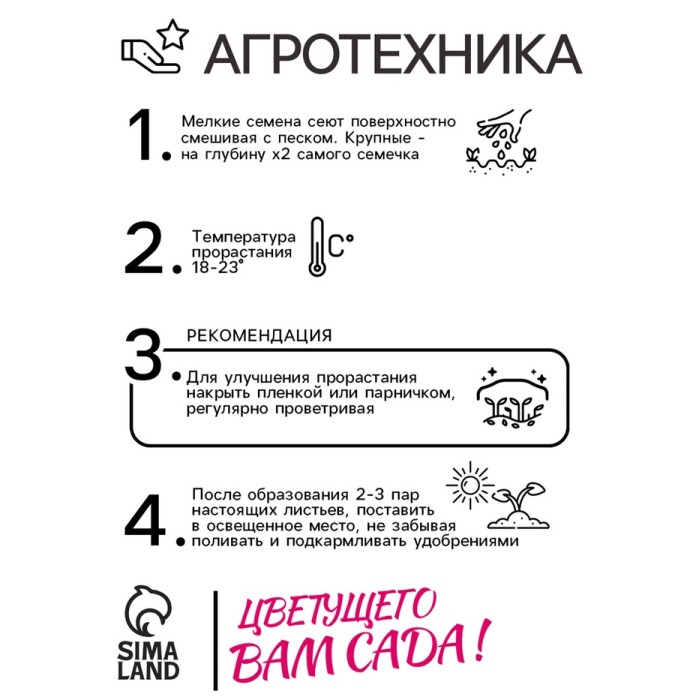 АГРОТЕХНИКА

1. Мелкие семена сеют поверхностно смешивая с песком. Крупные - на глубину х2 самого семечка

2. Температура прорастания 18-23°

C°

3. РЕКОМЕНДАЦИЯ

Для улучшения прорастания накрыть пленкой или парничком, регулярно проветривая

4. После образования 2-3 пар настоящих листьев, поставить в освещенное место, не забывая поливать и подкармливать удобрениями

SIMA LAND

ЦВЕТУЩЕГО ВАМ САДА!