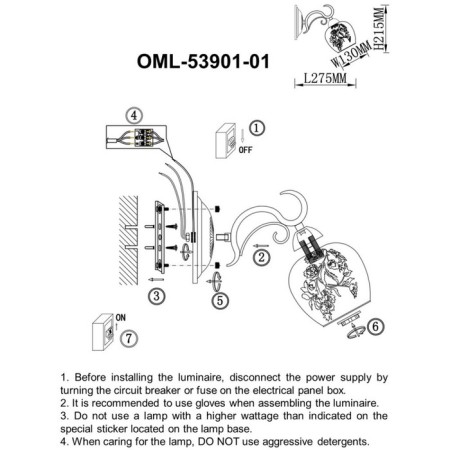 OML-53901-01

H215MM
W130MM
L275MM

④
① OFF
②
③
⑤
⑥
ON ⑦

1. Before installing the luminaire, disconnect the power supply by turning the circuit breaker or fuse on the electrical panel box.
2. It is recommended to use gloves when assembling the luminaire.
3. Do not use a lamp with a higher wattage than indicated on the special sticker located on the lamp base.
4. When caring for the lamp, DO NOT use aggressive detergents.