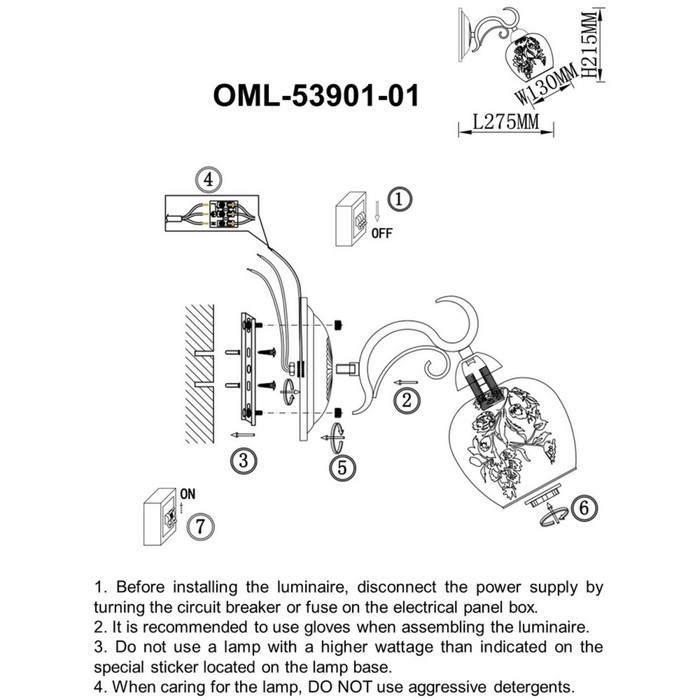 OML-53901-01

H215MM
W130MM
L275MM

4
1
OFF
2
3
5
6
ON
7

1. Before installing the luminaire, disconnect the power supply by turning the circuit breaker or fuse on the electrical panel box.
2. It is recommended to use gloves when assembling the luminaire.
3. Do not use a lamp with a higher wattage than indicated on the special sticker located on the lamp base.
4. When caring for the lamp, DO NOT use aggressive detergents.