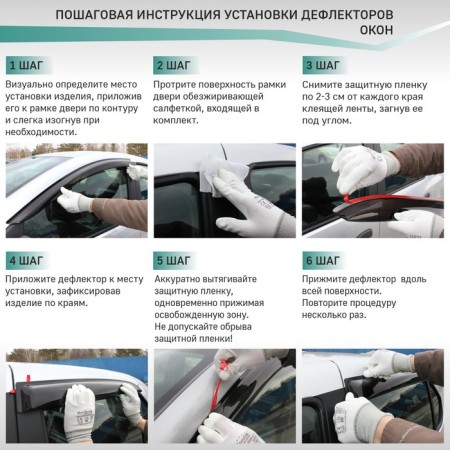 ПОШАГОВАЯ ИНСТРУКЦИЯ УСТАНОВКИ ДЕФЛЕКТОРОВ ОКОН

1 ШАГ

Визуально определите место установки изделия, приложив его к рамке двери по контуру и слегка изогнув при необходимости.

2 ШАГ

Протрите поверхность рамки двери обезжиривающей салфеткой, входящей в комплект.

3 ШАГ

Снимите защитную пленку по 2-3 см от каждого края клеящей ленты, загнув ее под углом.

4 ШАГ

Приложите дефлектор к месту установки, зафиксировав изделие по краям.

5 ШАГ

Аккуратно вытягивайте защитную пленку, одновременно прижимая освобожденную зону. Не допускайте обрыва защитной пленки!

6 ШАГ

Прижмите дефлектор вдоль всей поверхности. Повторите процедуру несколько раз.