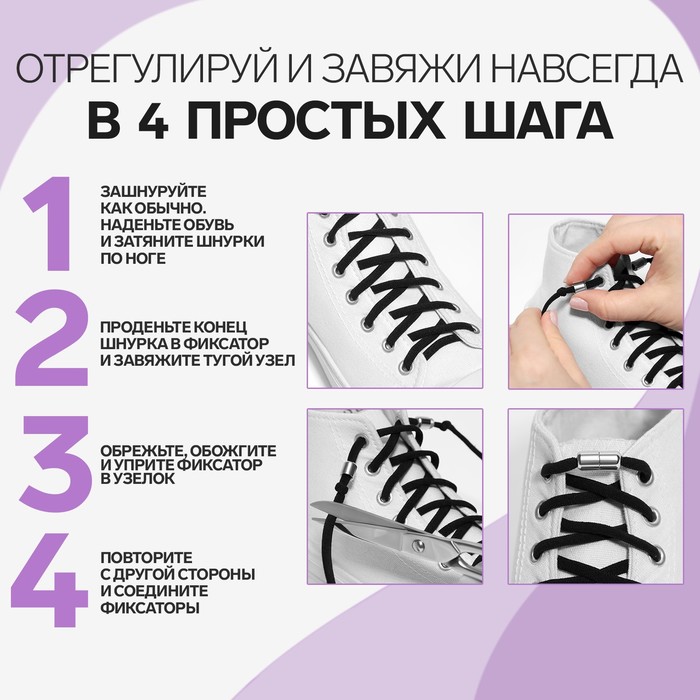 ОТРЕГУЛИРУЙ И ЗАВЯЖИ НАВСЕГДА
В 4 ПРОСТЫХ ШАГА

1
ЗАШНУРУЙТЕ КАК ОБЫЧНО. НАДЕНЬТЕ ОБУВЬ И ЗАТЯНИТЕ ШНУРКИ ПО НОГЕ

2
ПРОДЕНЬТЕ КОНЕЦ ШНУРКА В ФИКСАТОР И ЗАВЯЖИТЕ ТУГОЙ УЗЕЛ

3
ОБРЕЖЬТЕ, ОБОЖГИТЕ И УПРИТЕ ФИКСАТОР В УЗЕЛОК

4
ПОВТОРИТЕ С ДРУГОЙ СТОРОНЫ И СОЕДИНИТЕ ФИКСАТОРЫ