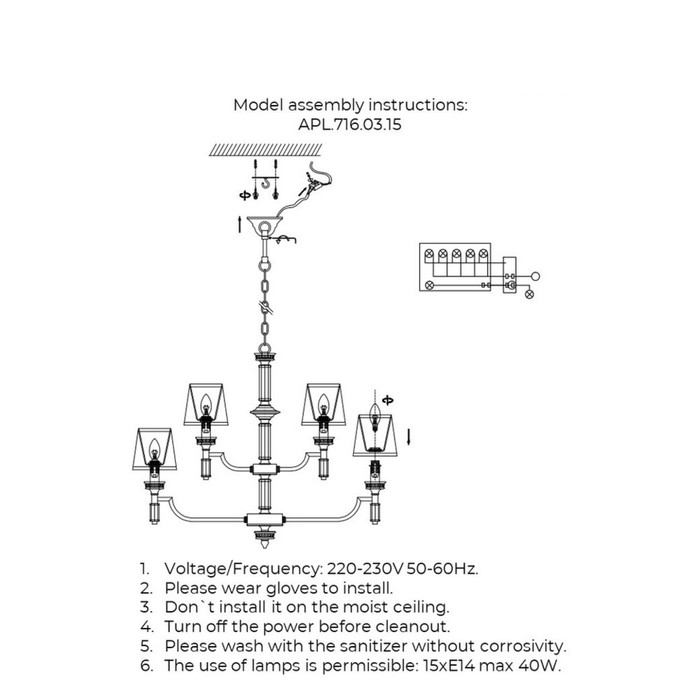 Model assembly instructions:
APL.716.03.15

1. Voltage/Frequency: 220-230V 50-60Hz.
2. Please wear gloves to install.
3. Don`t install it on the moist ceiling.
4. Turn off the power before cleanout.
5. Please wash with the sanitizer without corrosivity.
6. The use of lamps is permissible: 15xE14 max 40W.