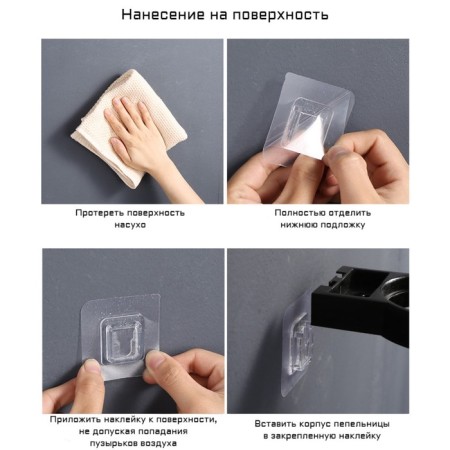 Нанесение на поверхность

Протереть поверхность насухо

Полностью отделить нижнюю подложку

Приложить наклейку к поверхности, не допуская попадания пузырьков воздуха

Вставить корпус пепельницы в закрепленную наклейку