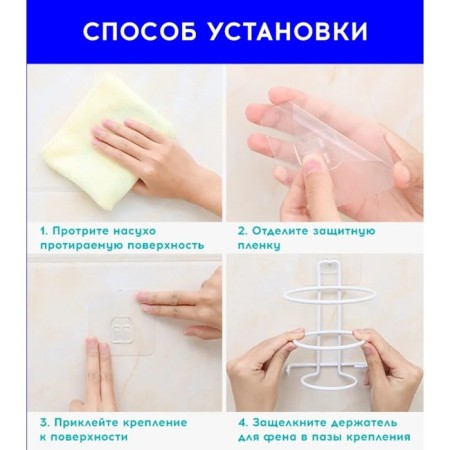 СПОСОБ УСТАНОВКИ

1. Протрите насухо протираемую поверхность

2. Отделите защитную пленку

3. Приклейте крепление к поверхности

4. Защелкните держатель для фена в пазы крепления