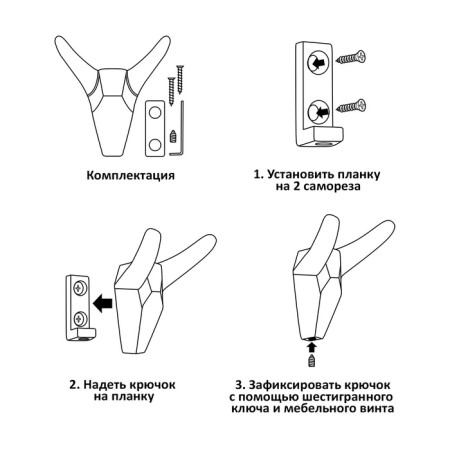 Комплектация

1. Установить планку на 2 самореза

2. Надеть крючок на планку

3. Зафиксировать крючок с помощью шестигранного ключа и мебельного винта