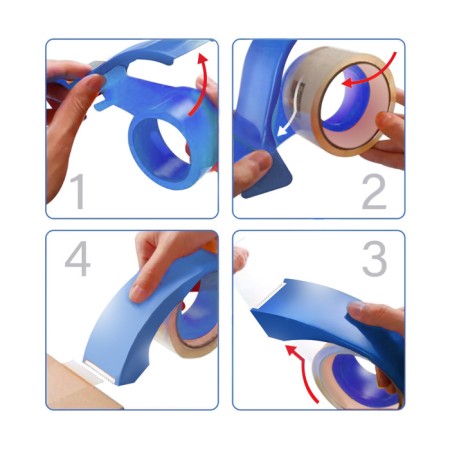 1

2

4

3