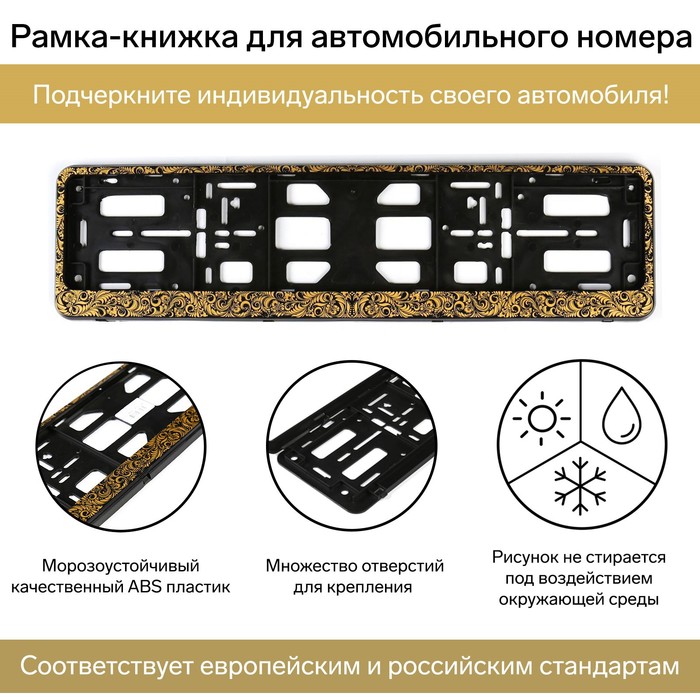 Рамка-книжка для автомобильного номера

Подчеркните индивидуальность своего автомобиля!

Морозоустойчивый качественный ABS пластик

Множество отверстий для крепления

Рисунок не стирается под воздействием окружающей среды

Соответствует европейским и российским стандартам