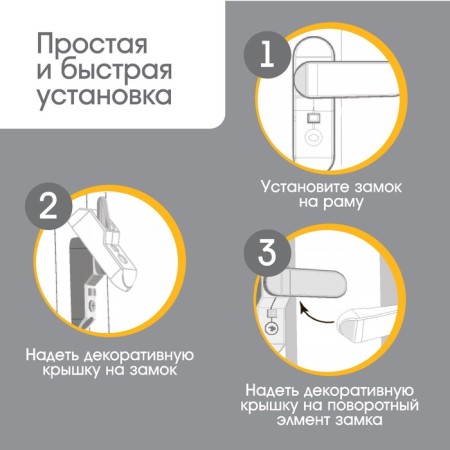 Простая и быстрая установка

1

Установите замок на раму

2

Надеть декоративную крышку на замок

3

Надеть декоративную крышку на поворотный элмент замка