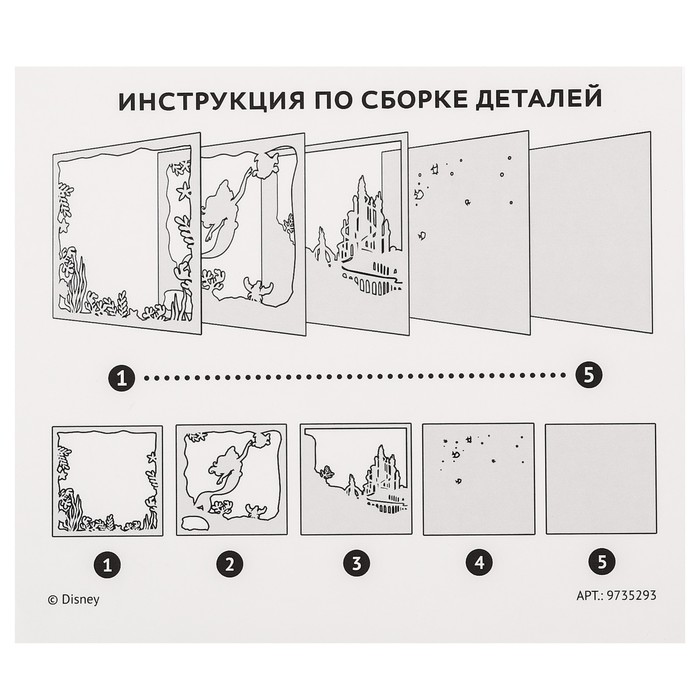 ИНСТРУКЦИЯ ПО СБОРКЕ ДЕТАЛЕЙ

1 5

1 2 3 4 5

© Disney

АРТ.: 9735293