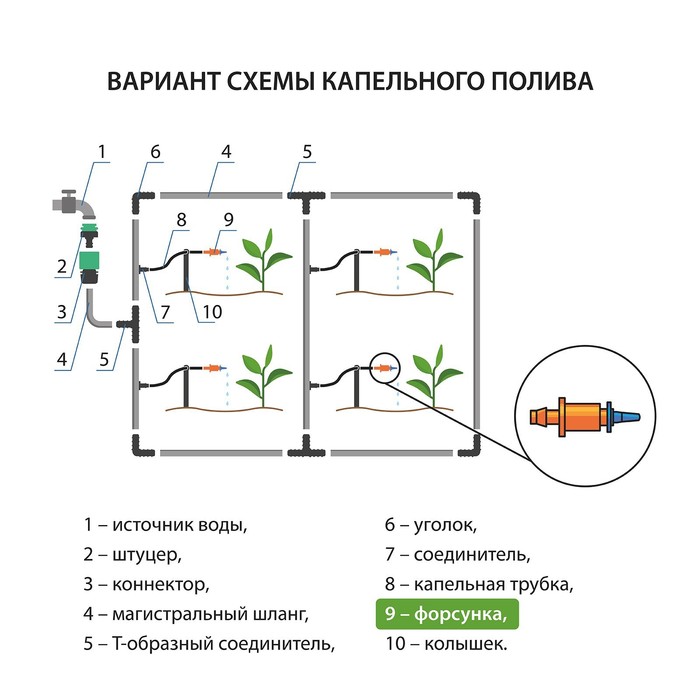 ВАРИАНТ СХЕМЫ КАПЕЛЬНОГО ПОЛИВА

1

6

4

5

8

9

2

3

7

10

4

5

1 – источник воды,

2 – штуцер,

3 – коннектор,

4 – магистральный шланг,

5 – Т-образный соединитель,

6 – уголок,

7 – соединитель,

8 – капельная трубка,

9 – форсунка,

10 – колышек.