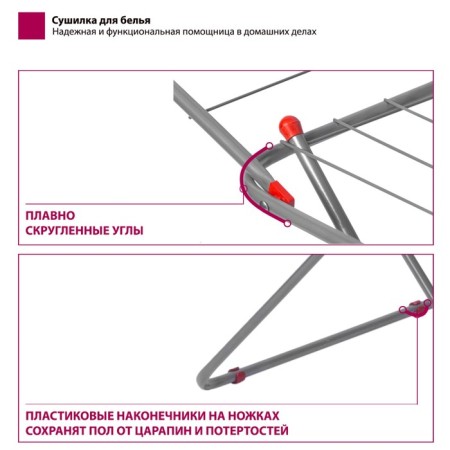 Сушилка для белья
Надежная и функциональная помощница в домашних делах

ПЛАВНО
СКРУГЛЕННЫЕ УГЛЫ

ПЛАСТИКОВЫЕ НАКОНЕЧНИКИ НА НОЖКАХ
СОХРАНЯТ ПОЛ ОТ ЦАРАПИН И ПОТЕРТОСТЕЙ