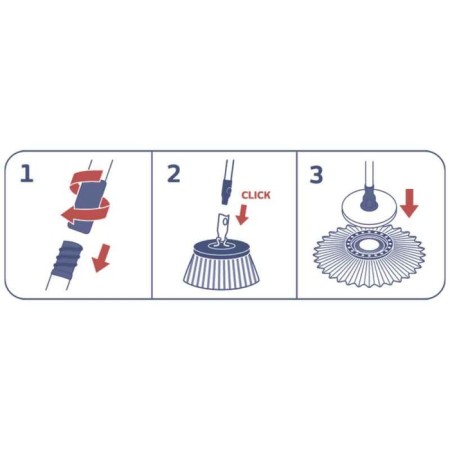 1

2

CLICK

3