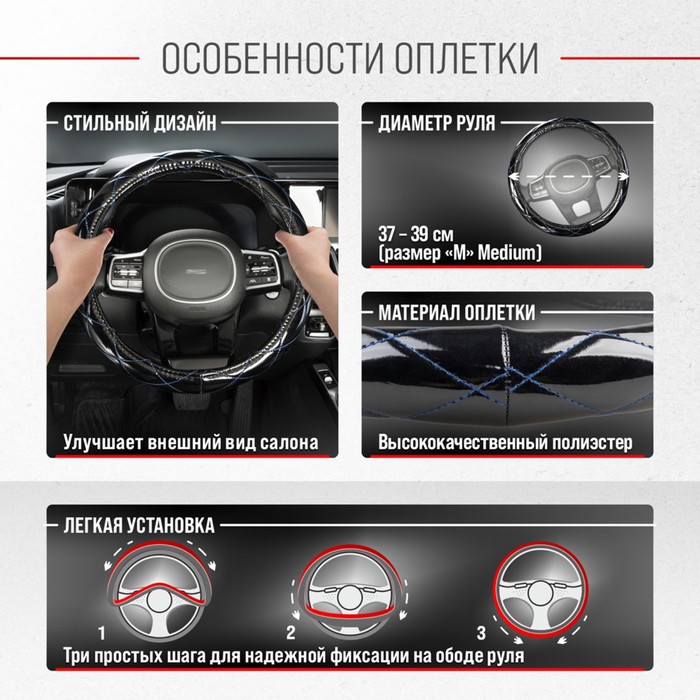 ОСОБЕННОСТИ ОПЛЕТКИ

СТИЛЬНЫЙ ДИЗАЙН

Улучшает внешний вид салона

ДИАМЕТР РУЛЯ

37 – 39 см
(размер «М» Medium)

МАТЕРИАЛ ОПЛЕТКИ

Высококачественный полиэстер

ЛЕГКАЯ УСТАНОВКА

1

2

3

Три простых шага для надежной фиксации на ободе руля