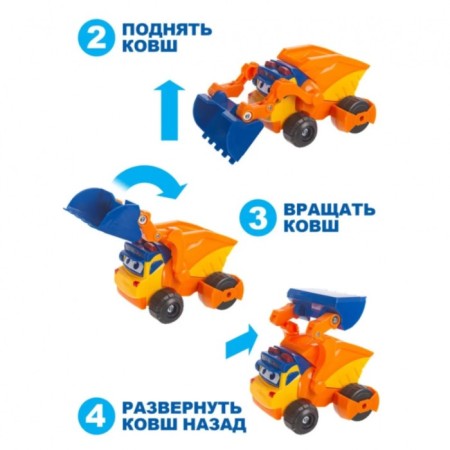 2 ПОДНЯТЬ КОВШ

3 ВРАЩАТЬ КОВШ

4 РАЗВЕРНУТЬ КОВШ НАЗАД