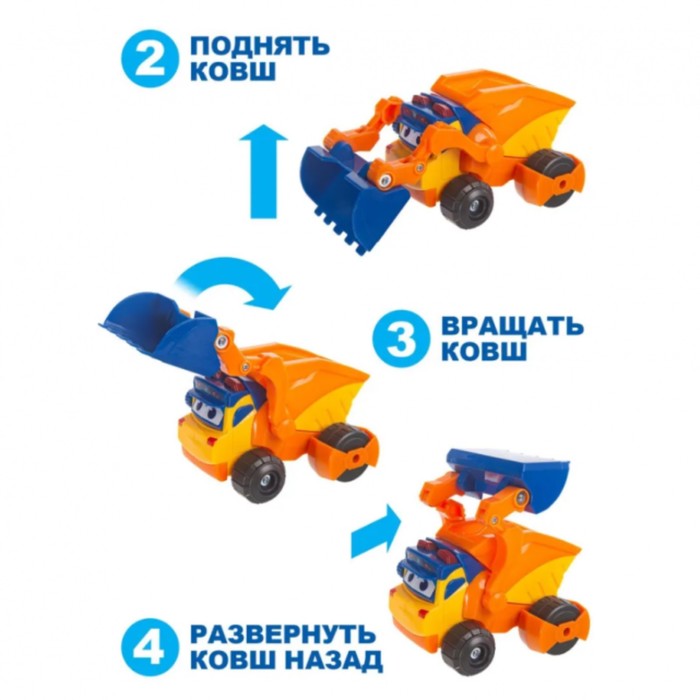 2 ПОДНЯТЬ КОВШ

3 ВРАЩАТЬ КОВШ

4 РАЗВЕРНУТЬ КОВШ НАЗАД