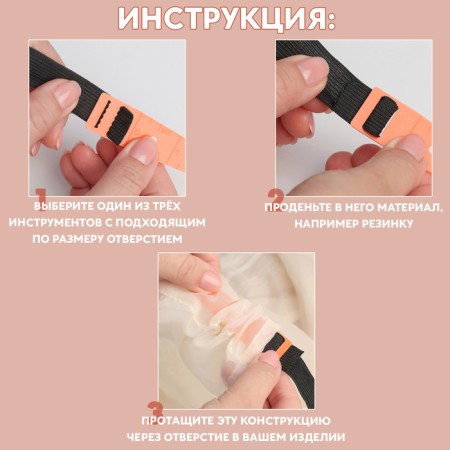 ИНСТРУКЦИЯ:

1

ВЫБЕРИТЕ ОДИН ИЗ ТРЁХ ИНСТРУМЕНТОВ С ПОДХОДЯЩИМ ПО РАЗМЕРУ ОТВЕРСТИЕМ

2

ПРОДЕНЬТЕ В НЕГО МАТЕРИАЛ, НАПРИМЕР РЕЗИНКУ

3

ПРОТАЩИТЕ ЭТУ КОНСТРУКЦИЮ ЧЕРЕЗ ОТВЕРСТИЕ В ВАШЕМ ИЗДЕЛИИ