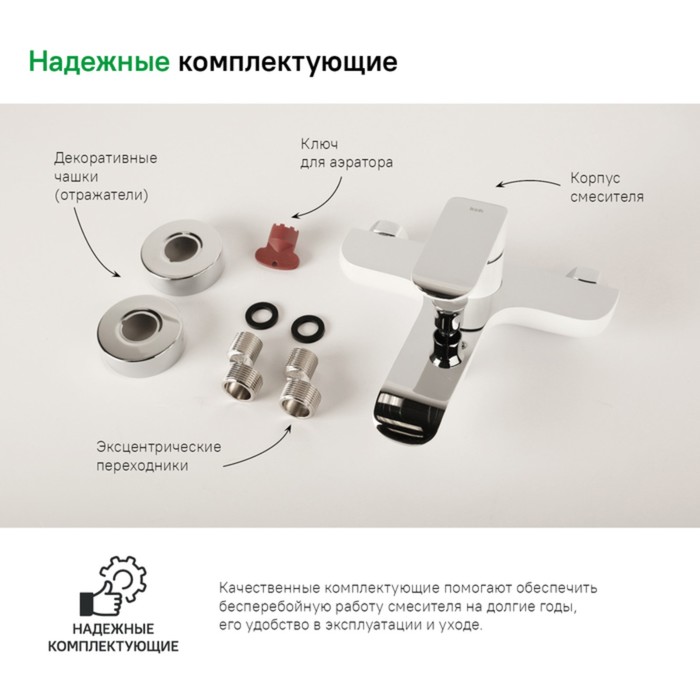 Надежные комплектующие

Декоративные чашки (отражатели)

Ключ для аэратора

Корпус смесителя

Эксцентрические переходники

НАДЕЖНЫЕ КОМПЛЕКТУЮЩИЕ

Качественные комплектующие помогают обеспечить бесперебойную работу смесителя на долгие годы, его удобство в эксплуатации и уходе.