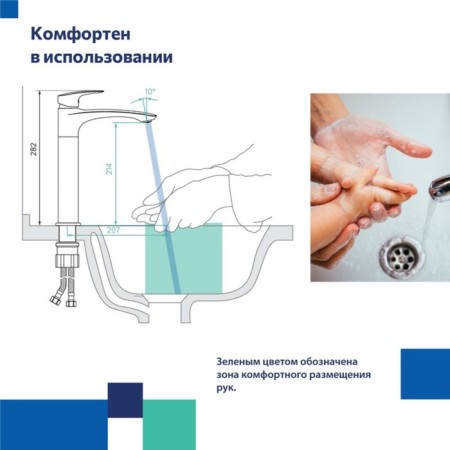 Комфортен в использовании

10°

282

214

207

Зеленым цветом обозначена зона комфортного размещения рук.