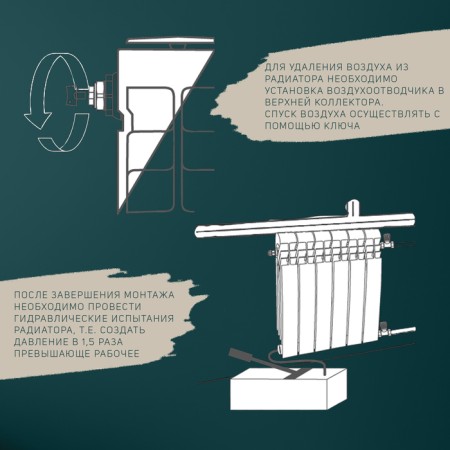 ДЛЯ УДАЛЕНИЯ ВОЗДУХА ИЗ РАДИАТОРА НЕОБХОДИМО УСТАНОВКА ВОЗДУХООТВОДЧИКА В ВЕРХНЕЙ КОЛЛЕКТОРА.
СПУСК ВОЗДУХА ОСУЩЕСТВЛЯТЬ С ПОМОЩЬЮ КЛЮЧА

ПОСЛЕ ЗАВЕРШЕНИЯ МОНТАЖА НЕОБХОДИМО ПРОВЕСТИ ГИДРАВЛИЧЕСКИЕ ИСПЫТАНИЯ РАДИАТОРА, Т.Е. СОЗДАТЬ ДАВЛЕНИЕ В 1,5 РАЗА ПРЕВЫШАЮЩЕ РАБОЧЕЕ