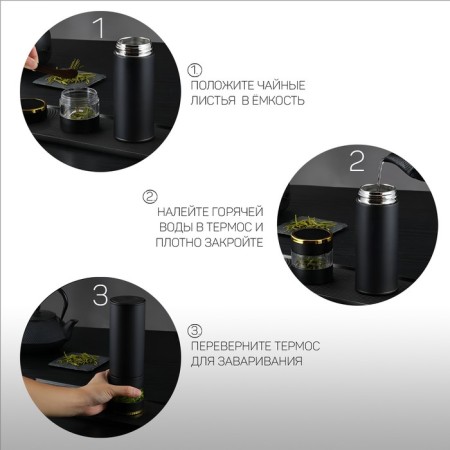 1

①
ПОЛОЖИТЕ ЧАЙНЫЕ ЛИСТЬЯ В ЁМКОСТЬ

2

②
НАЛЕЙТЕ ГОРЯЧЕЙ ВОДЫ В ТЕРМОС И ПЛОТНО ЗАКРОЙТЕ

3

③
ПЕРЕВЕРНИТЕ ТЕРМОС ДЛЯ ЗАВАРИВАНИЯ