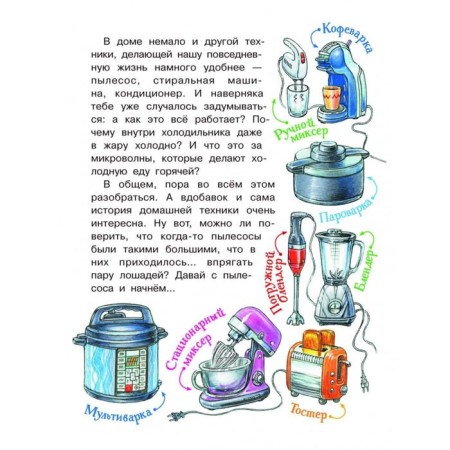 В доме немало и другой техники, делающей нашу повседневную жизнь намного удобнее — пылесос, стиральная машина, кондиционер. И наверняка тебе уже случалось задумываться: а как это всё работает? Почему внутри холодильника даже в жару холодно? И что это за микроволны, которые делают холодную еду горячей?

В общем, пора во всём этом разобраться. А вдобавок и сама история домашней техники очень интересна. Ну вот, можно ли поверить, что когда-то пылесосы были такими большими, что в них приходилось... впрягать пару лошадей? Давай с пылесоса и начнём...

Кофеварка

Ручной миксер

Пароварка

Погружной блендер

Блендер

Стационарный миксер

Мультиварка

Тостер